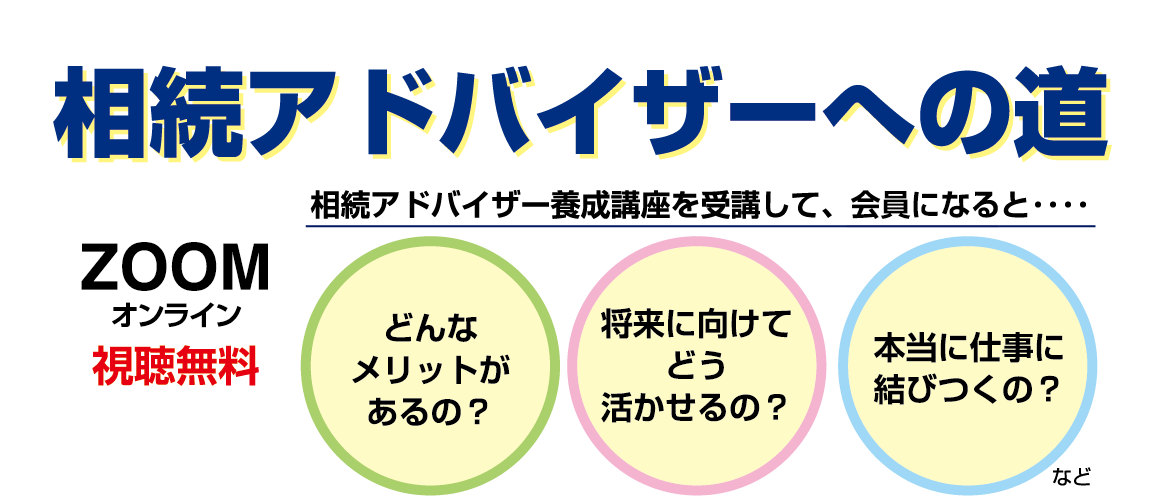 相続アドバイザーへの道

相続アドバイザー養成講座を受講して、会員になると‥‥

ZOOM
オンライン
視聴無料

どんな
メリットが
あるの？

将来に向けて
どう
活かせるの？

本当に仕事に
結びつくの？

など